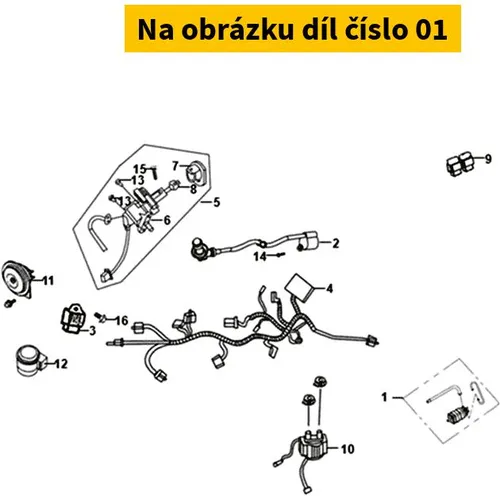 Na obrázku díl číslo 01

15
7
13
8
13
5
6
9
2
14
11
4
16
3
12
1
10