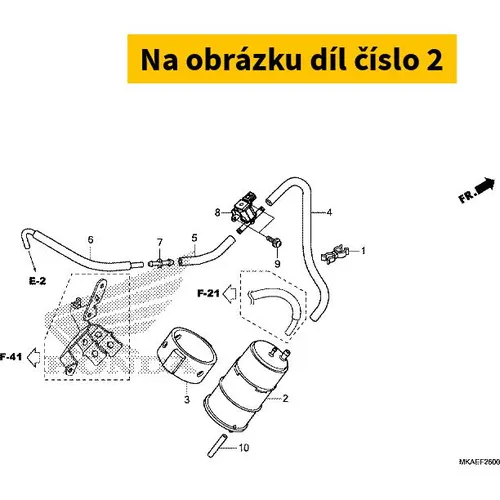 Na obrázku díl číslo 2

FR.

8
4
6
7
5
1
9
E-2
F-21
F-41
3
2
10
MKAEF2600