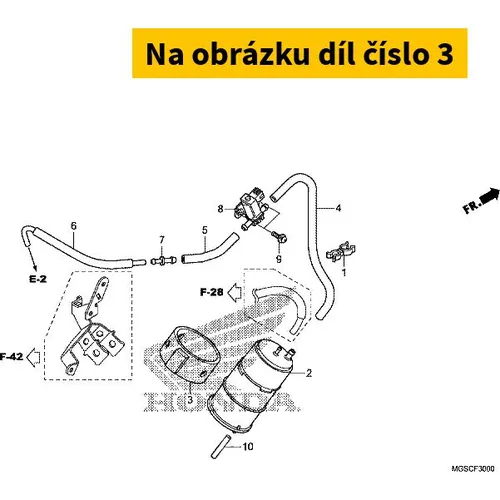 Na obrázku díl číslo 3

FR.

8

4

6

5

7

9

1

E-2

F-28

F-42

2

3

HONDA

10

MGSCF3000