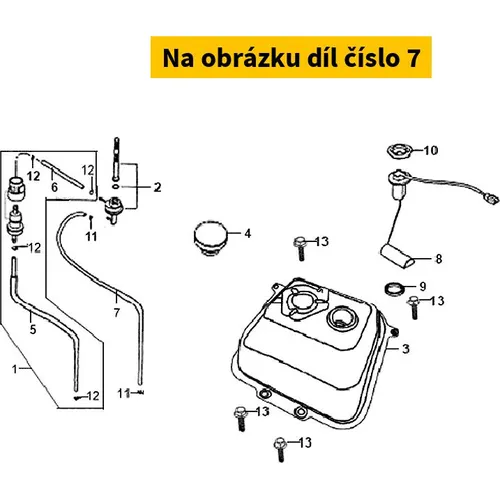 Na obrázku díl číslo 7

12
6
12
2
10
11
12
4
13
8
9
13
7
5
3
1
12
11
13
13