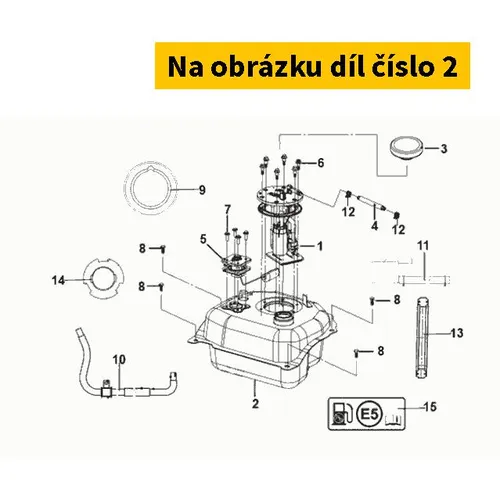 Na obrázku díl číslo 2

3
6
9
12
4
12
7
5
1
8
11
14
8
8
13
8
10
2
E5
15