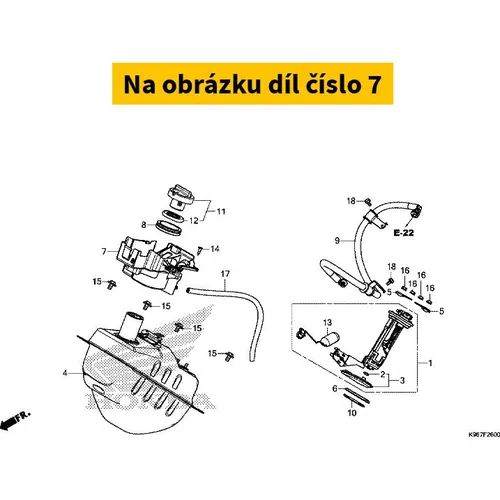 Na obrázku díl číslo 7

11
12
8
7
14
15
17
15
15
15
4
FR.
18
E-22
9
18
16
16
16
16
5
5
13
1
2
3
6
10
K967F2600