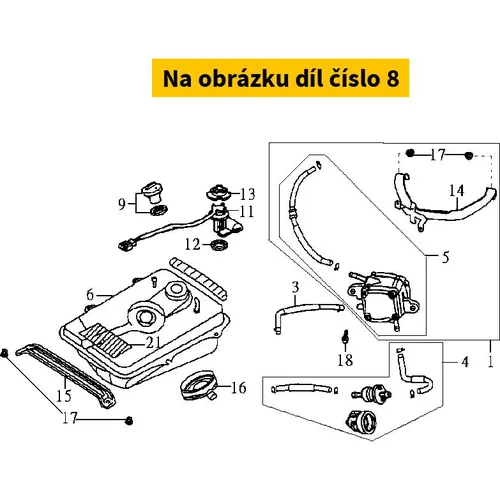 Na obrázku díl číslo 8

17
14
9
13
11
12
5
6
3
21
18
4
1
15
16
17