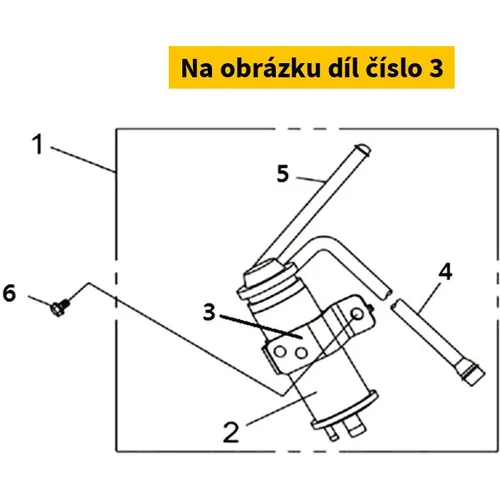 Na obrázku díl číslo 3

1

5

4

6

3

2