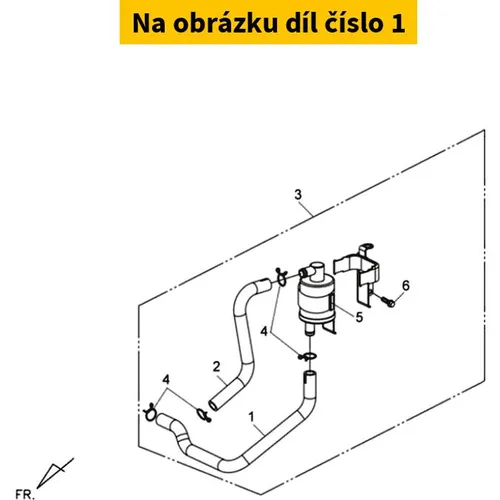 Na obrázku díl číslo 1

3
6
5
4
2
4
1
FR.