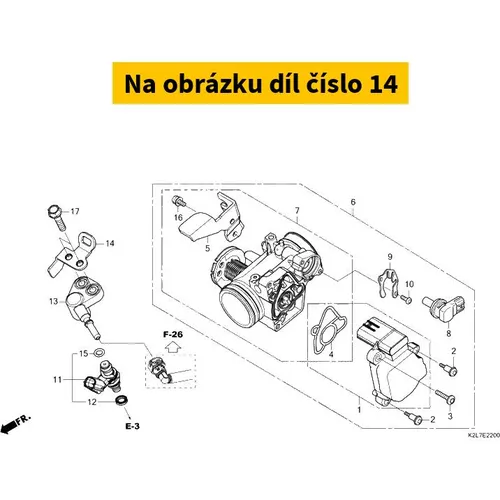 Na obrázku díl číslo 14

17
14
13
15
11
12
E-3
FR.
F-26
16
5
7
6
9
10
8
4
2
3
1
2
K2L7E2200