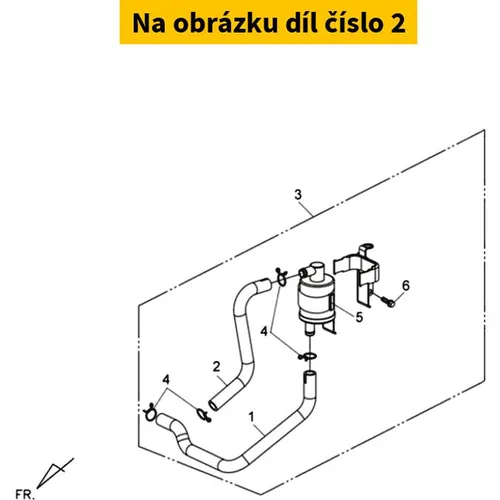 Na obrázku díl číslo 2

3

6

5

4

2

4

1

FR.