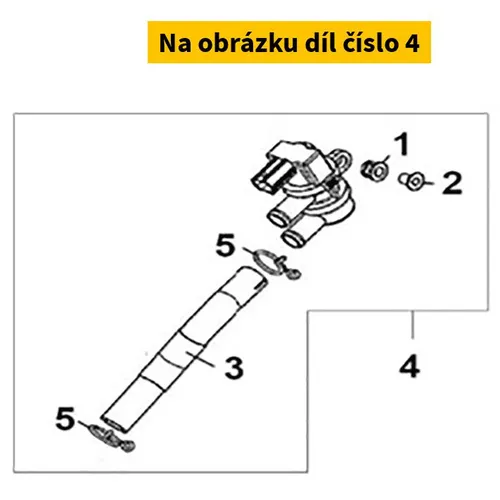 Na obrázku díl číslo 4

1
2
5
3
4
5