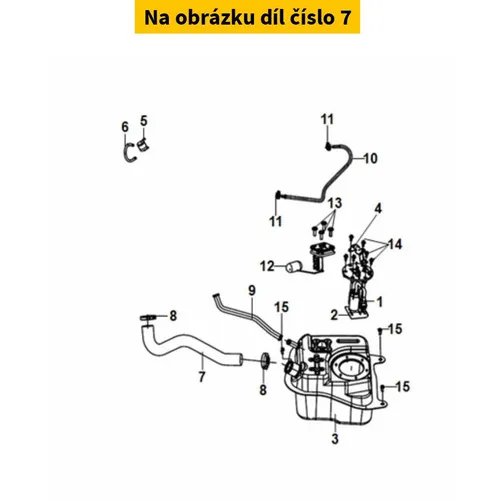 Na obrázku díl číslo 7

6
5
11
10
11
13
4
14
12
1
2
9
15
8
15
7
8
15
3