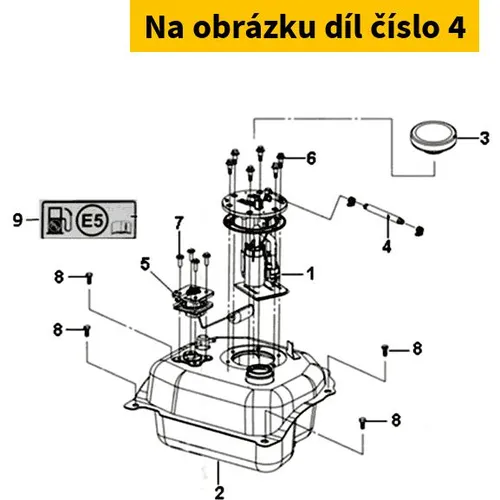 Na obrázku díl číslo 4

3
6
9
E5
7
4
5
1
8
8
8
8
2