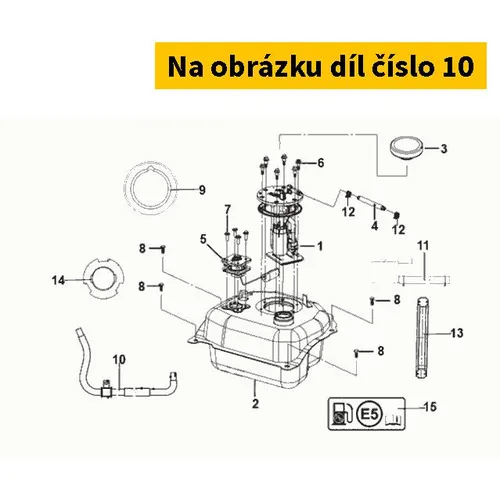 Na obrázku díl číslo 10

3
6
9
12
4
12
7
5
1
8
11
14
8
8
13
8
10
2
E5
15