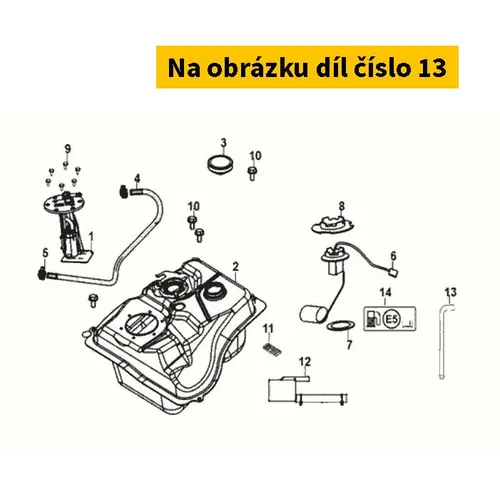 Na obrázku díl číslo 13

9
3
10
4
10
8
1
5
6
2
14
13
E5
11
7
12