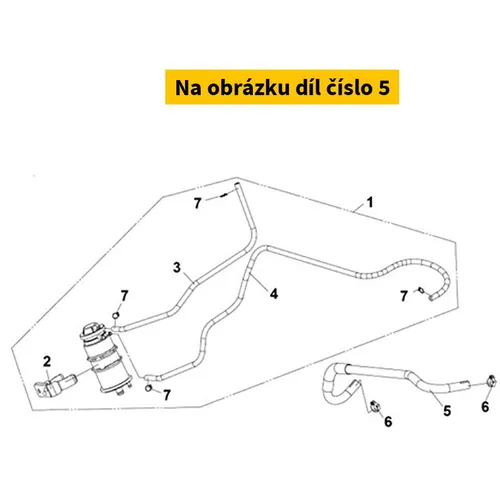 Na obrázku díl číslo 5

7
1
3
4
7
7
2
7
5
6
6