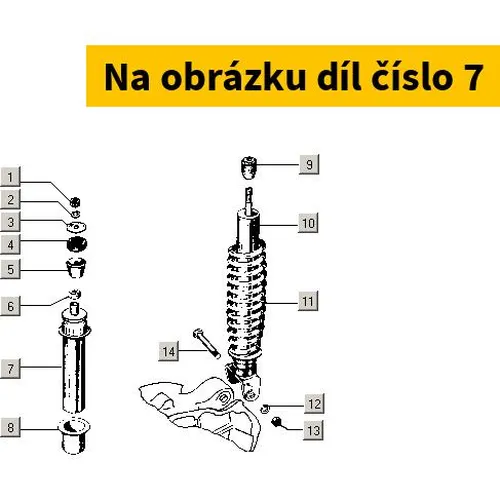 Na obrázku díl číslo 7

1
2
3
4
5
6
7
8
9
10
11
14
12
13