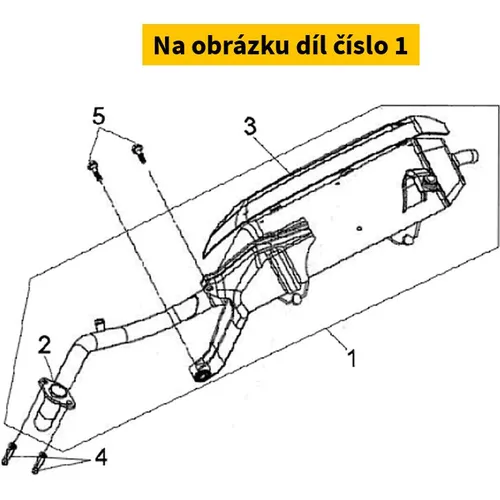 Na obrázku díl číslo 1

5
3
2
1
4