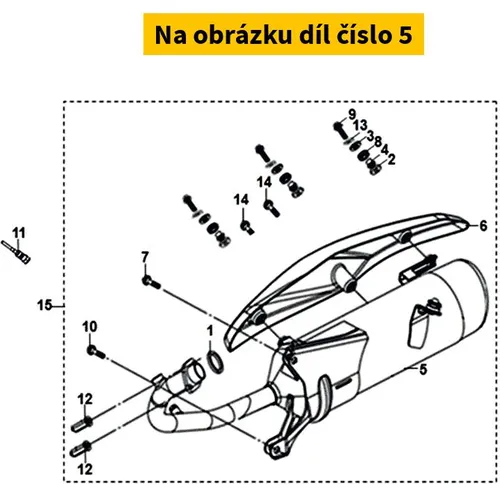 Na obrázku díl číslo 5

9
13
3
8
4
2
14
14
6
11
7
15
10
1
5
12
12