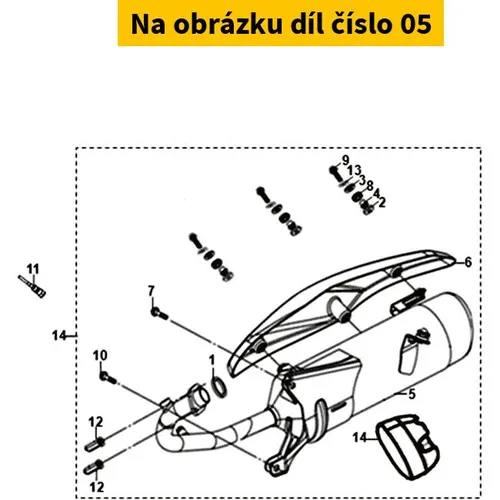 Na obrázku díl číslo 05

9
13
3
8
4
2
6
11
7
14
10
1
5
12
14
12