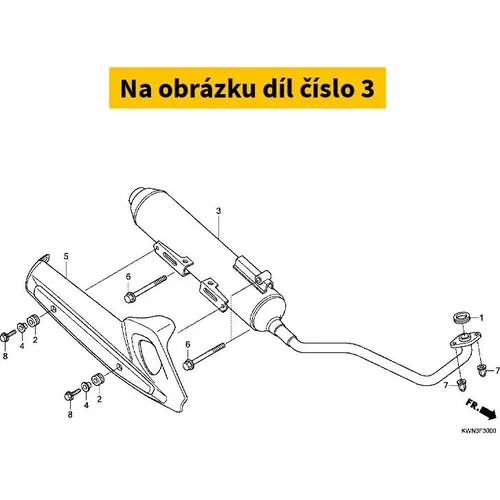 Na obrázku díl číslo 3

3
5
6
1
8
4
2
6
7
7
8
4
2
FR.
KWN3F3000