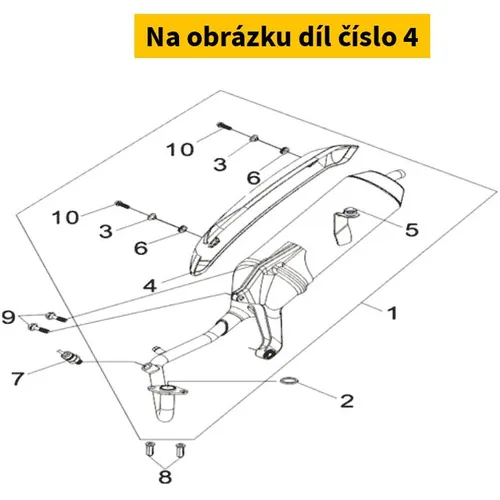 Na obrázku díl číslo 4

10
3
6
10
3
6
5
4
9
1
7
2
8