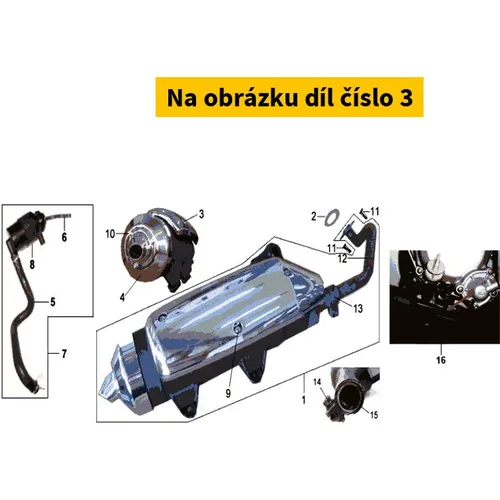 Na obrázku díl číslo 3

6
8
5
7
10
3
4
2
11
11
12
13
9
1
14
15
16