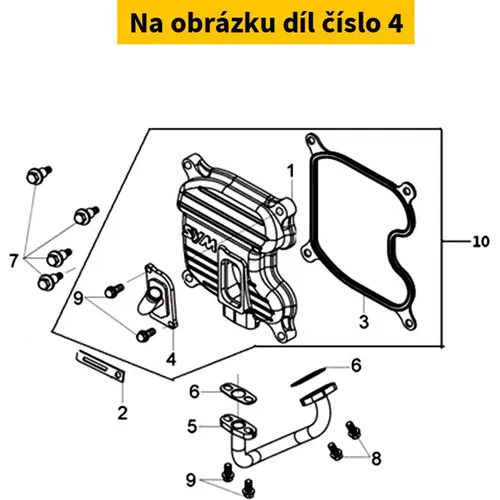 Na obrázku díl číslo 4

1
10
7
SYM
9
3
4
6
2
6
5
8
9