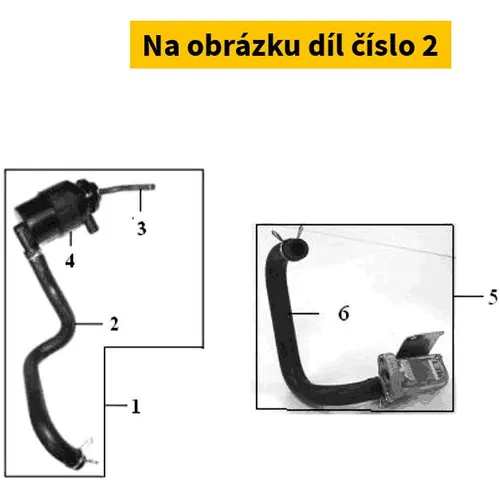 Na obrázku díl číslo 2

3
4
2
1
6
5