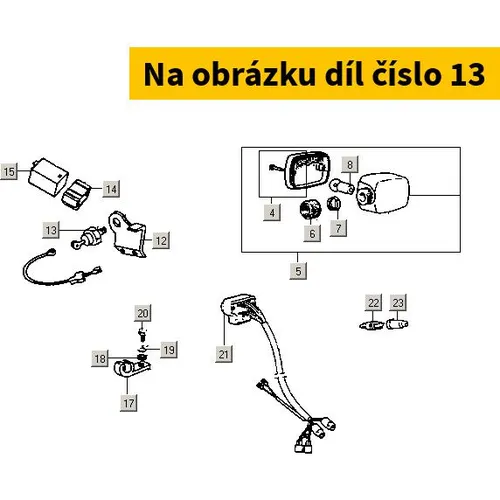 Na obrázku díl číslo 13

15
14
13
12
4
8
6
7
5
20
19
18
17
21
22
23