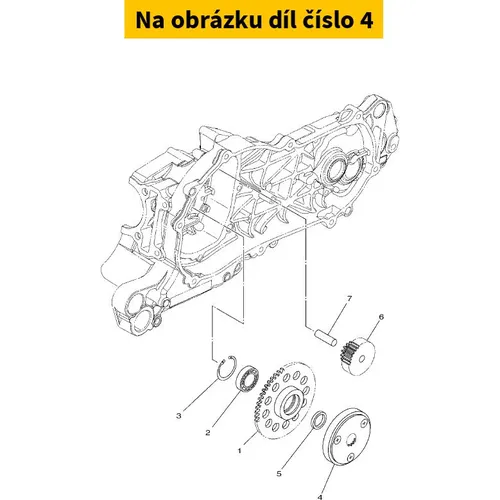 Na obrázku díl číslo 4

7
6
3
2
1
5
4