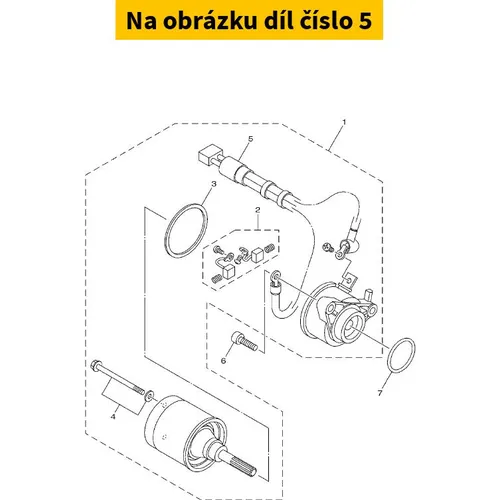 Na obrázku díl číslo 5

1
5
3
2
6
7
4