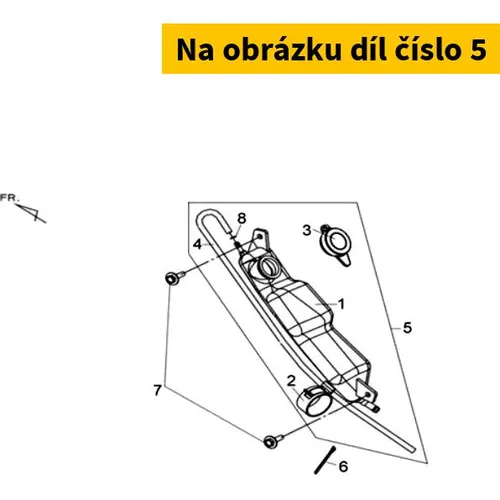 Na obrázku díl číslo 5

FR.

8
3
4
1
5
2
7
6