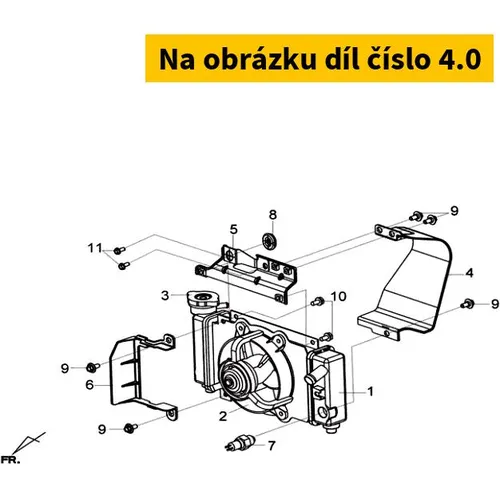 Na obrázku díl číslo 4.0

8
9
5
11
4
3
10
9
9
6
1
2
9
7
FR.