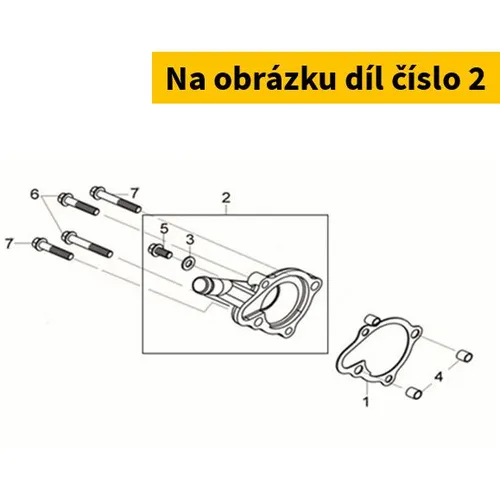 Na obrázku díl číslo 2

6
7
2
5
3
7
4
1