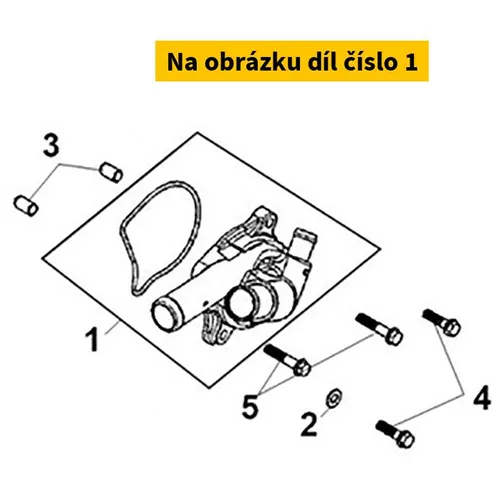 Na obrázku díl číslo 1

3

1

5

2

4