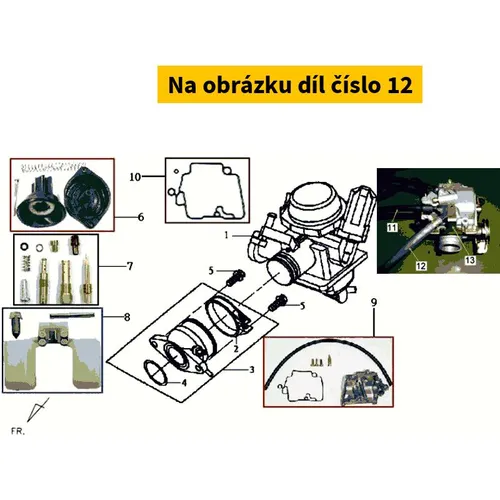 Na obrázku díl číslo 12

10

6

7

8

1

5

5

2

3

4

9

11

12

13

FR.