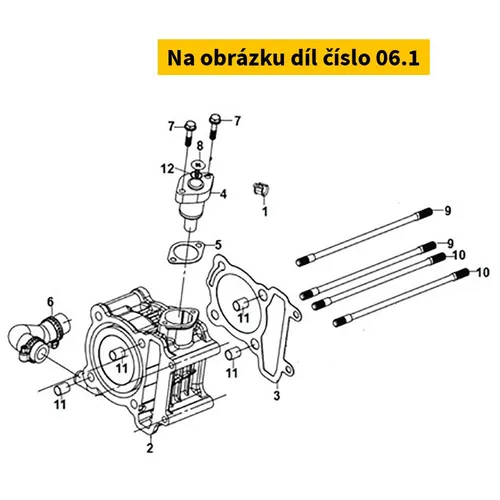 Na obrázku díl číslo 06.1

7
7
8
12
4
1
9
5
9
10
10
6
11
11
11
11
3
2