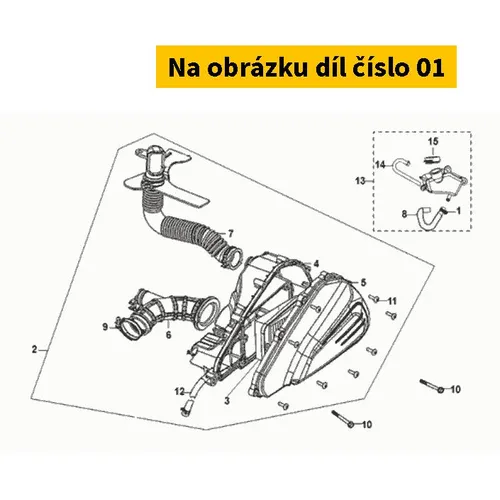 Na obrázku díl číslo 01

15
14
13
8
1
7
4
5
11
9
6
2
12
3
10
10