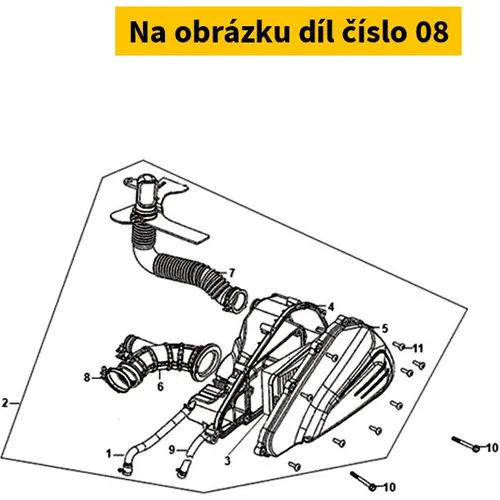 Na obrázku díl číslo 08

7
4
5
11
8
6
2
1
9
3
10
10