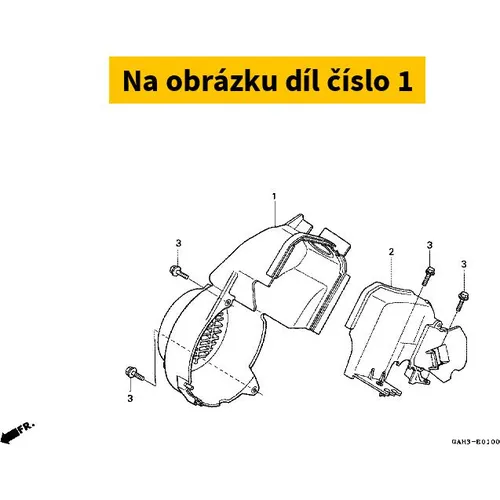 Na obrázku díl číslo 1

1
3
2
3
3
3
FR.
GAH3-E0100