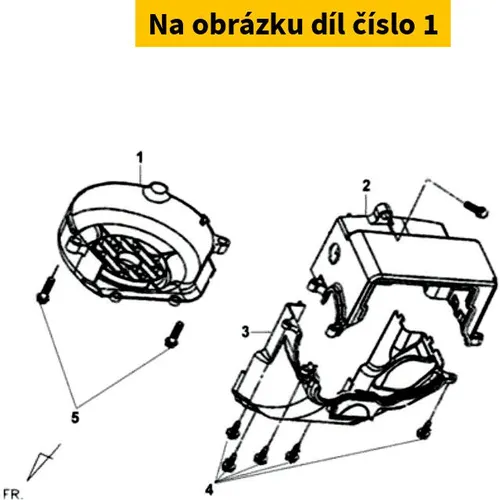 Na obrázku díl číslo 1

1
2
3
5
4
FR.