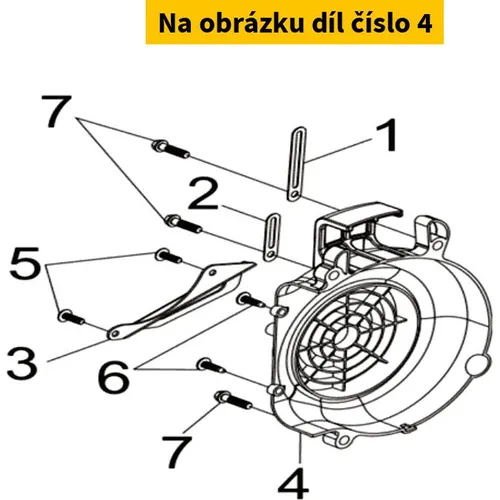 Na obrázku díl číslo 4

7
1
2
5
3
6
7
4