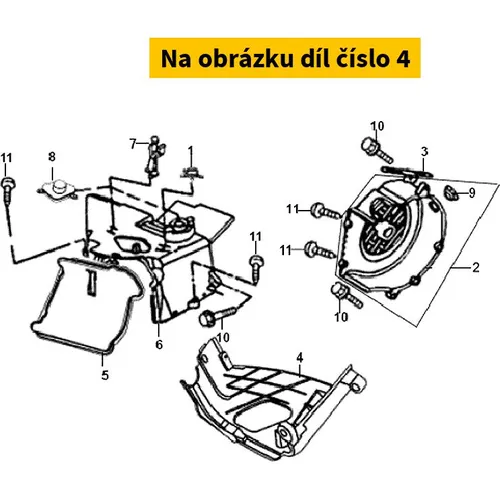 Na obrázku díl číslo 4

11
8
7
1
10
3
9
11
11
11
2
10
6
10
5
4