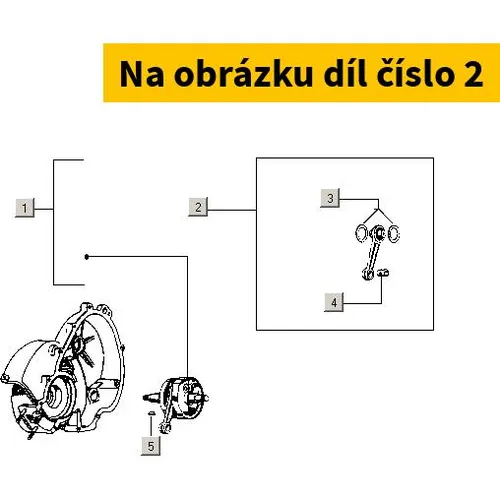 Na obrázku díl číslo 2

1

2

3

4

5