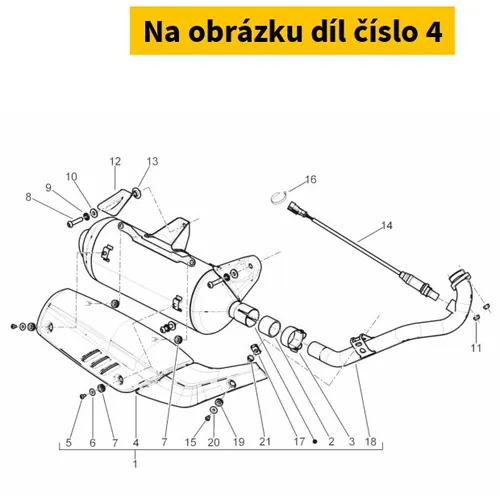 Na obrázku díl číslo 4

12
13
10
9
8
16
14
11
5
6
7
4
7
15
20
19
21
17
2
3
18
1