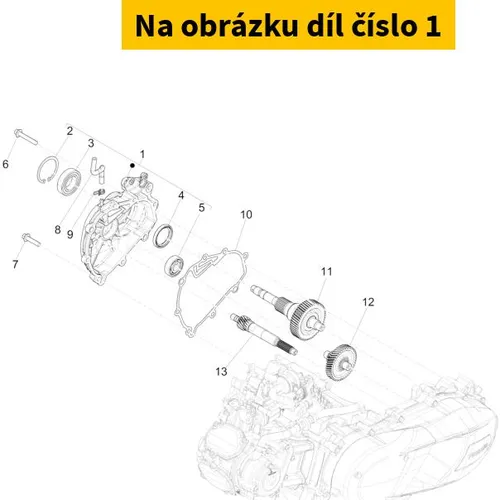 Na obrázku díl číslo 1

2
3
1
6
4
5
10
8
9
7
11
12
13