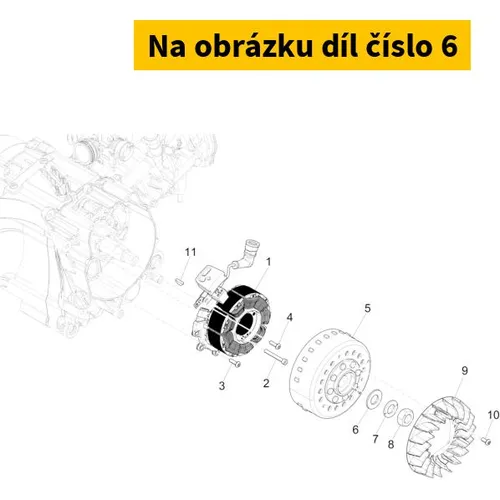 Na obrázku díl číslo 6

11
1
4
5
3
2
9
6
7
8
10