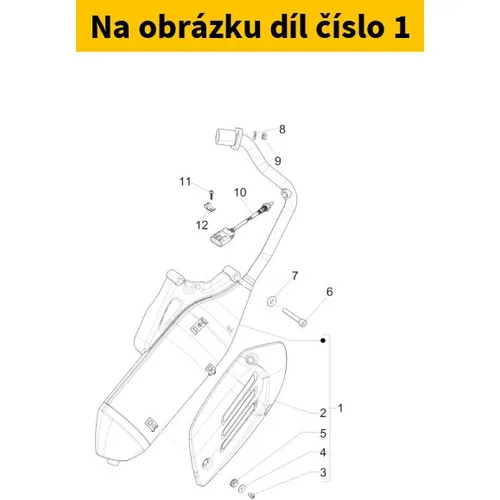 Na obrázku díl číslo 1

8
9
11
10
12
7
6
2
1
5
4
3