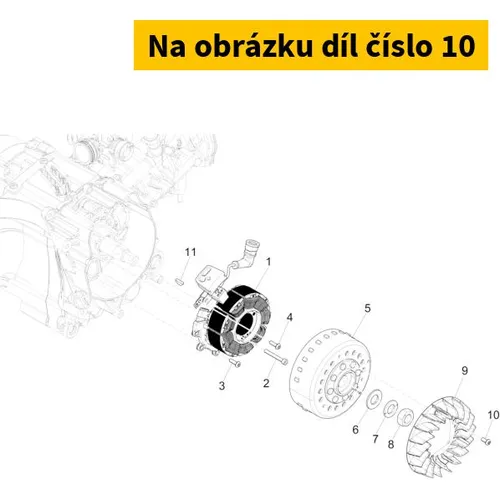 Na obrázku díl číslo 10

11
1
4
5
3
2
9
6
7
8
10