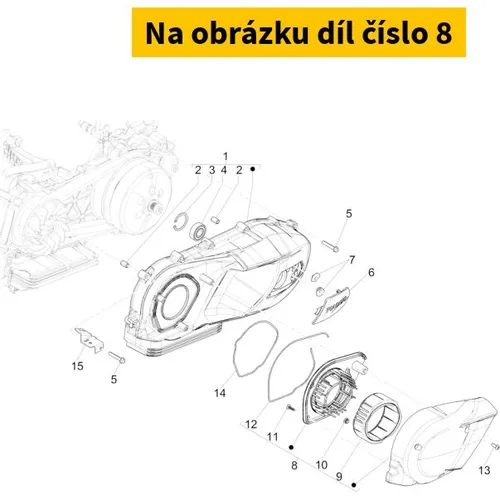 Na obrázku díl číslo 8

1
2 3 4 2
5
7
6
15
5
14
12
11
8
10
9
13