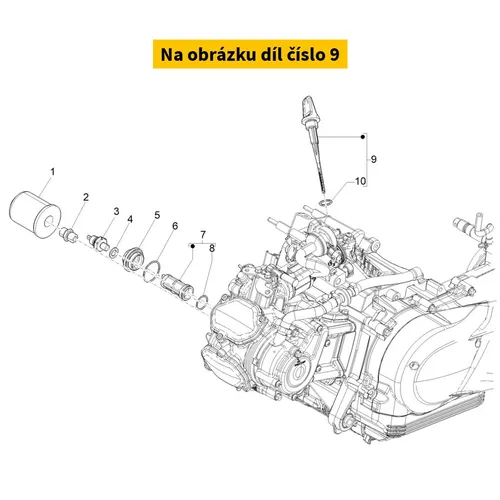 Na obrázku díl číslo 9

1
2
3
4
5
6
7
8
9
10