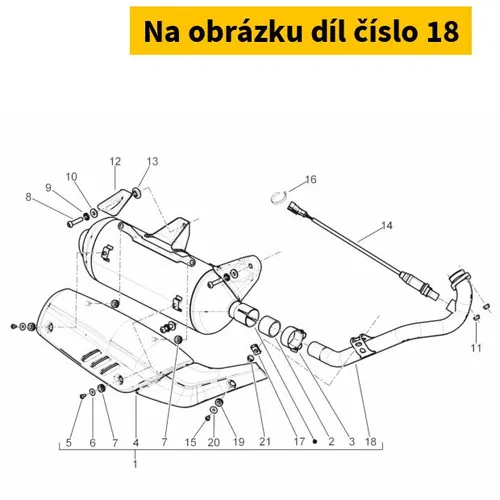 Na obrázku díl číslo 18

12
13
10
9
8
16
14
11
5
6
7
4
7
15
20
19
21
17
2
3
18
1